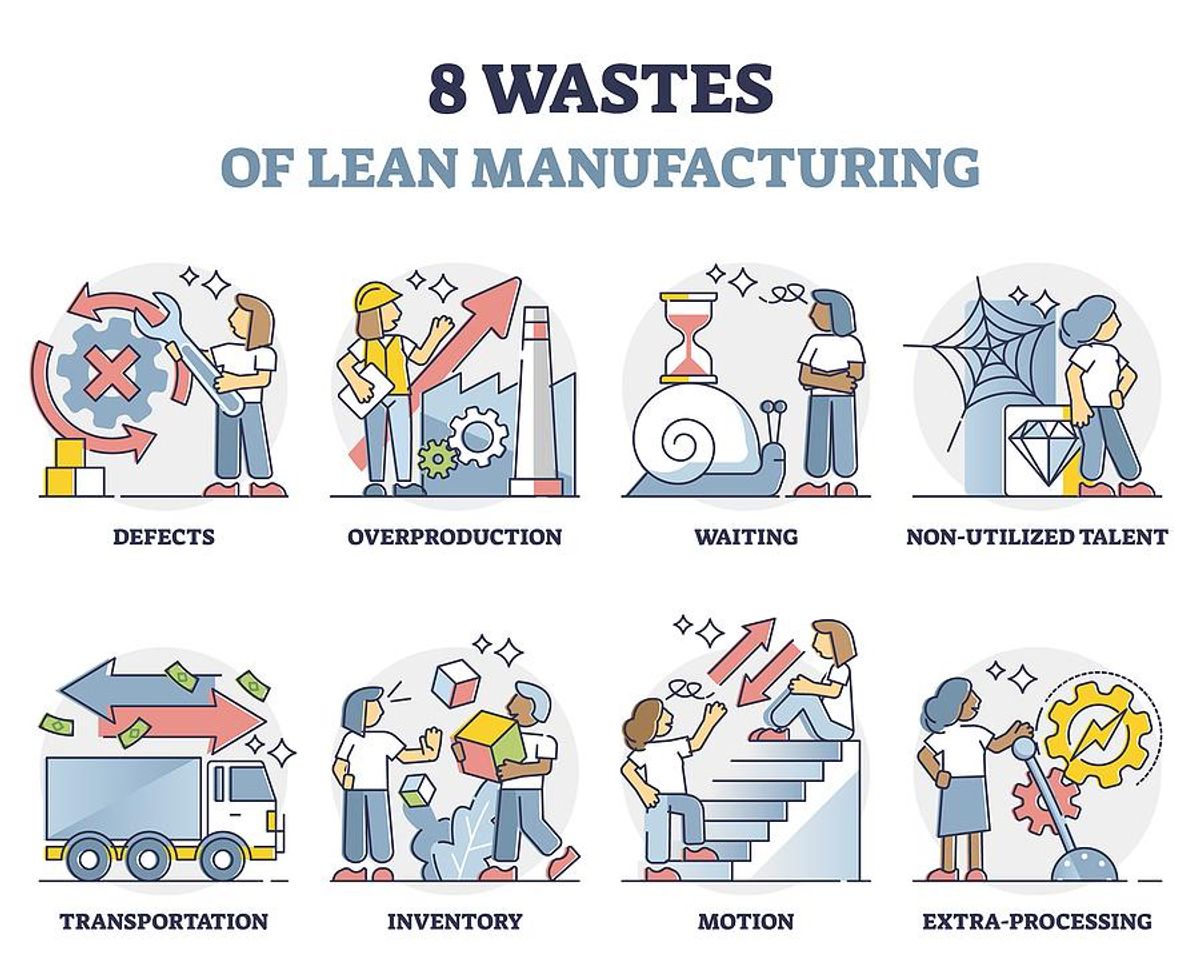 8 WASTES
OF LEAN MANUFACTURING

DEFECTS

OVERPRODUCTION

WAITING

NON-UTILIZED TALENT

TRANSPORTATION

INVENTORY

MOTION

EXTRA-PROCESSING