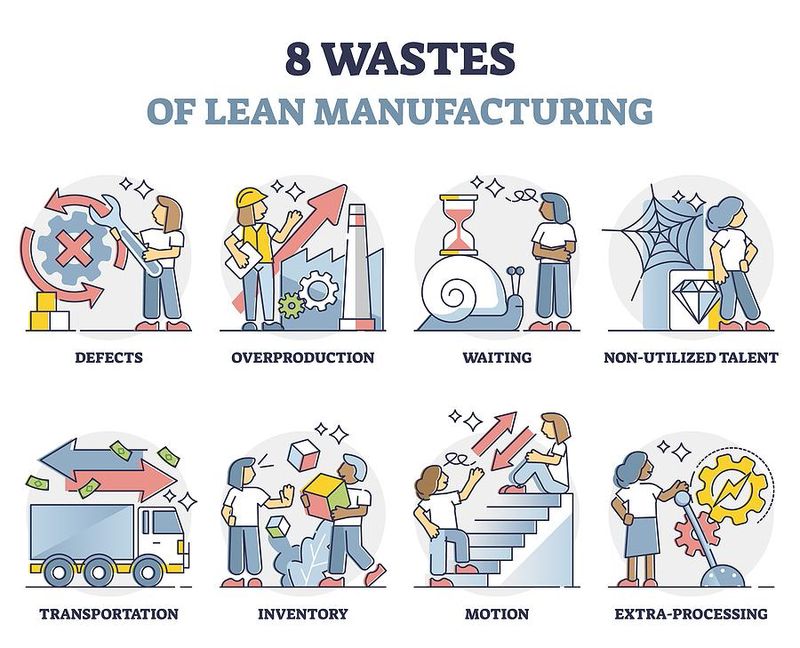 8 WASTES
OF LEAN MANUFACTURING

DEFECTS

OVERPRODUCTION

WAITING

NON-UTILIZED TALENT

TRANSPORTATION

INVENTORY

MOTION

EXTRA-PROCESSING