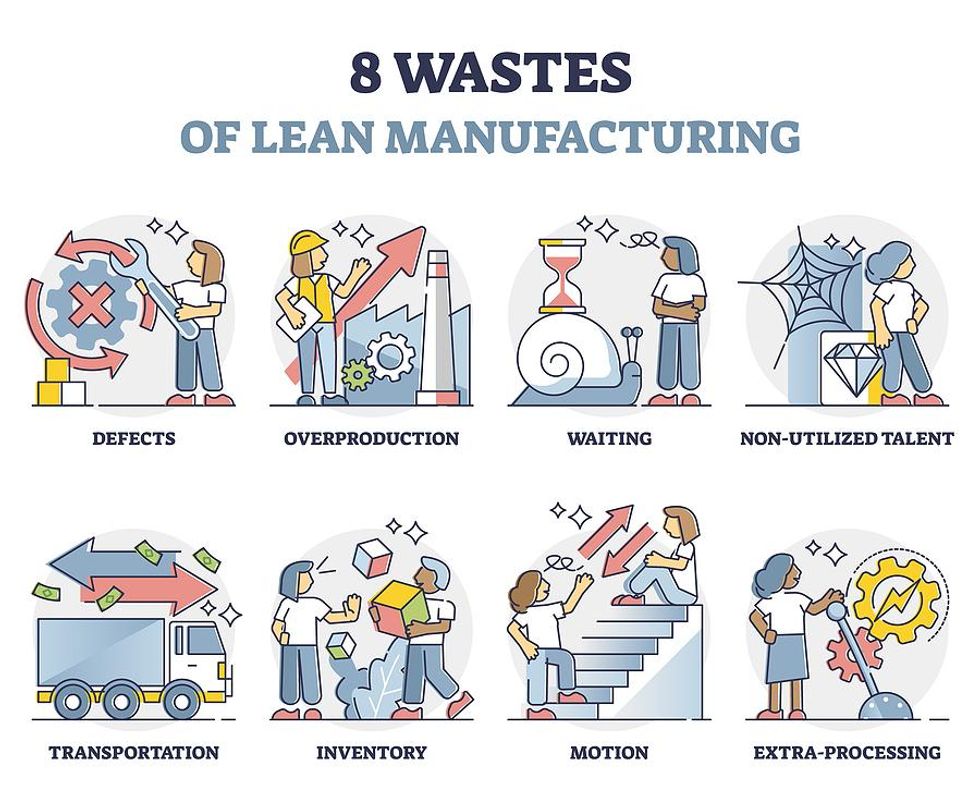 8 WASTES
OF LEAN MANUFACTURING

DEFECTS

OVERPRODUCTION

WAITING

NON-UTILIZED TALENT

TRANSPORTATION

INVENTORY

MOTION

EXTRA-PROCESSING